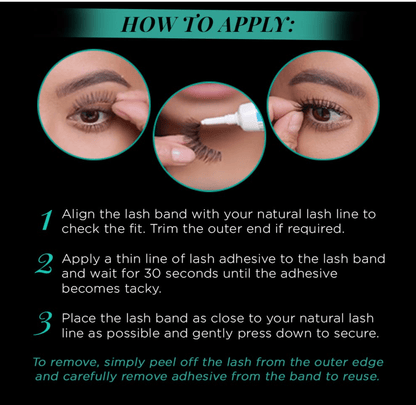 HOW TO APPLY:

1 Align the lash band with your natural lash line to check the fit. Trim the outer end if required.

2 Apply a thin line of lash adhesive to the lash band and wait for 30 seconds until the adhesive becomes tacky.

3 Place the lash band as close to your natural lash line as possible and gently press down to secure.

To remove, simply peel off the lash from the outer edge and carefully remove adhesive from the band to reuse.